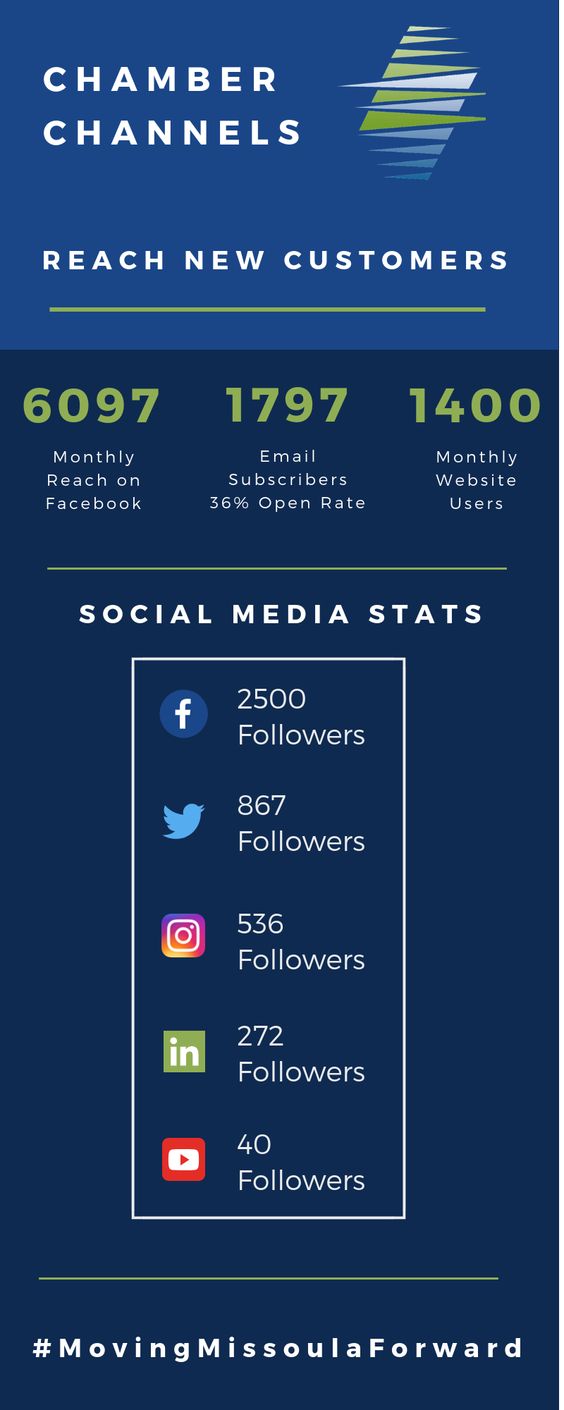 CHAMBER CHANNELS

REACH NEW CUSTOMERS

6097
Monthly Reach on Facebook

1797
Email Subscribers 36% Open Rate

1400
Monthly Website Users

SOCIAL MEDIA STATS

2500 Followers

867 Followers

536 Followers

in

272 Followers

40 Followers

#MovingMissoulaForward