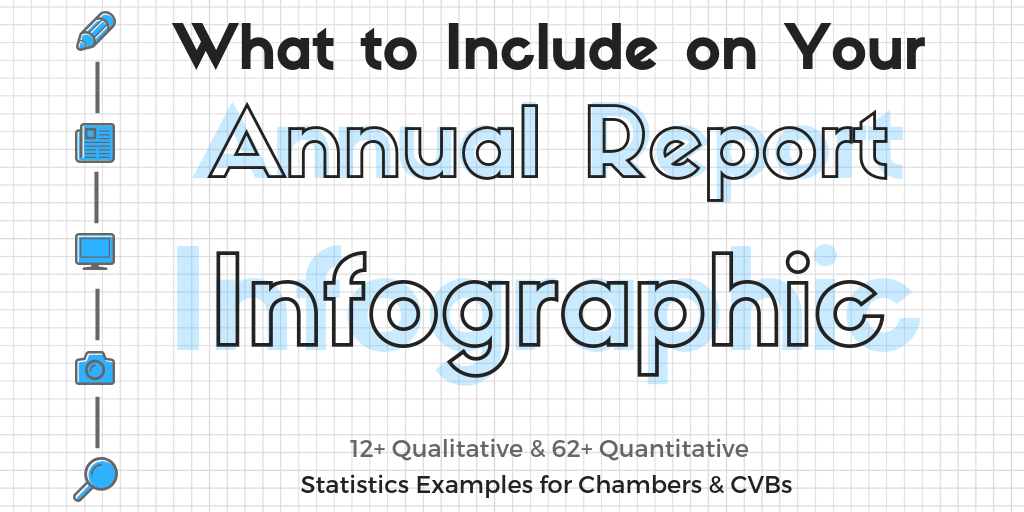 What to Include on Your

Annual Report

Infographic

12+ Qualitative & 62+ Quantitative

Statistics Examples for Chambers & CVBs